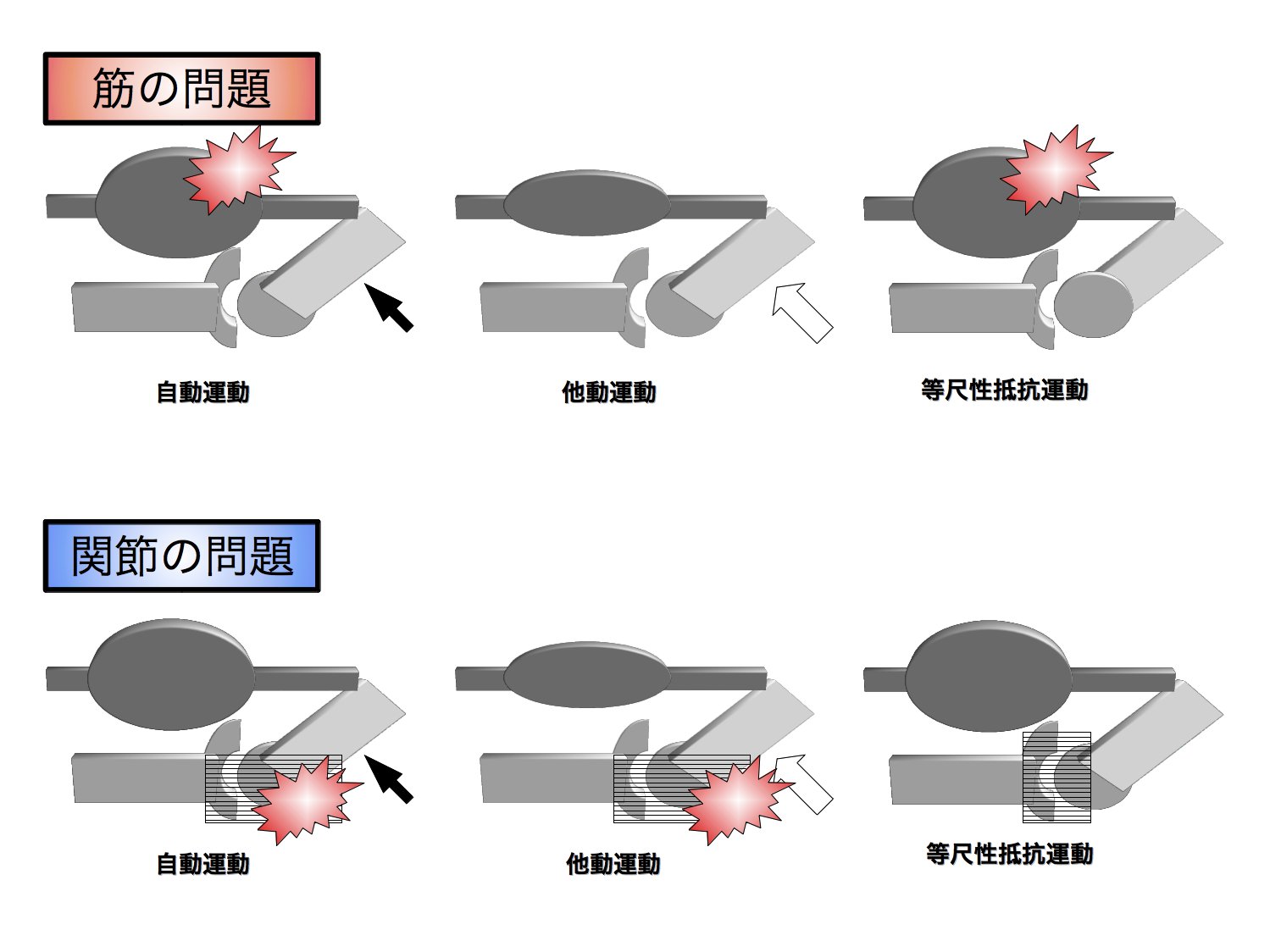 筋の問題

自動運動

他動運動

等尺性抵抗運動

関節の問題

自動運動

他動運動

等尺性抵抗運動